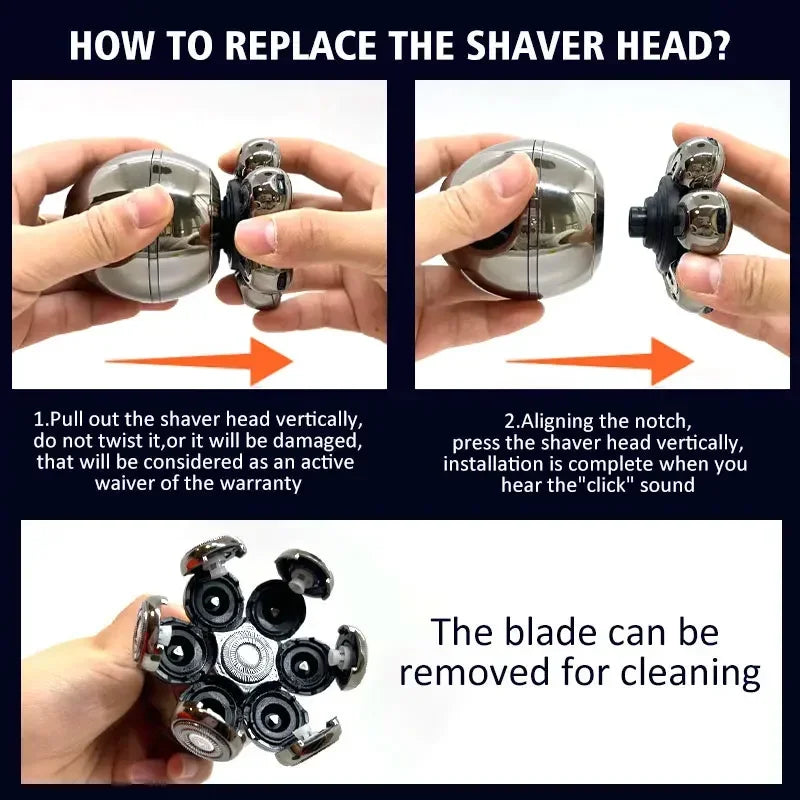 HOW TO REPLACE THE SHAVER HEAD?

1.Pull out the shaver head vertically, do not twist it,or it will be damaged, that will be considered as an active waiver of the warranty

2.Aligning the notch, press the shaver head vertically, installation is complete when you hear the"click" sound

The blade can be removed for cleaning