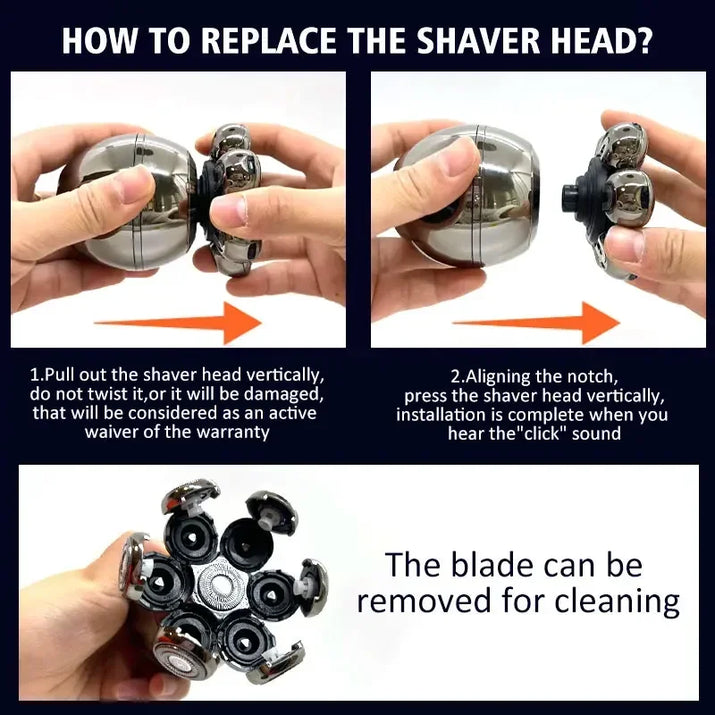 HOW TO REPLACE THE SHAVER HEAD?

1.Pull out the shaver head vertically, do not twist it,or it will be damaged, that will be considered as an active waiver of the warranty

2.Aligning the notch, press the shaver head vertically, installation is complete when you hear the"click" sound

The blade can be removed for cleaning